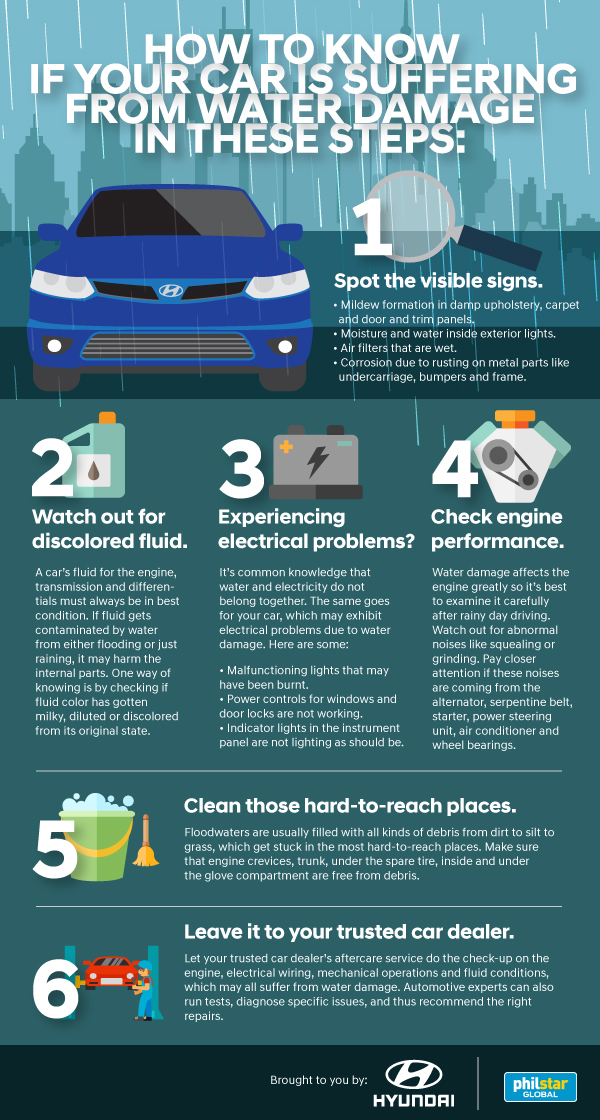 HOW TO KNOW IF YOUR CAR IS SUFFERING FROM WATER DAMAGE IN THESE STEPS:

1

Spot the visible signs.

• Mildew formation in damp upholstery, carpet and door and trim panels.
• Moisture and water inside exterior lights.
• Air filters that are wet.
• Corrosion due to rusting on metal parts like undercarriage, bumpers and frame.

2

Watch out for discolored fluid.

A car's fluid for the engine, transmission and differentials must always be in best condition. If fluid gets contaminated by water from either flooding or just raining, it may harm the internal parts. One way of knowing is by checking if fluid color has gotten milky, diluted or discolored from its original state.

3

Experiencing electrical problems?

It's common knowledge that water and electricity do not belong together. The same goes for your car, which may exhibit electrical problems due to water damage. Here are some:

• Malfunctioning lights that may have been burnt.
• Power controls for windows and door locks are not working.
• Indicator lights in the instrument panel are not lighting as should be.

4

Check engine performance.

Water damage affects the engine greatly so it's best to examine it carefully after rainy day driving. Watch out for abnormal noises like squealing or grinding. Pay closer attention if these noises are coming from the alternator, serpentine belt, starter, power steering unit, air conditioner and wheel bearings.

5

Clean those hard-to-reach places.

Floodwaters are usually filled with all kinds of debris from dirt to silt to grass, which get stuck in the most hard-to-reach places. Make sure that engine crevices, trunk, under the spare tire, inside and under the glove compartment are free from debris.

6

Leave it to your trusted car dealer.

Let your trusted car dealer's aftercare service do the check-up on the engine, electrical wiring, mechanical operations and fluid conditions, which may all suffer from water damage. Automotive experts can also run tests, diagnose specific issues, and thus recommend the right repairs.

Brought to you by: HYUNDAI philstar GLOBAL